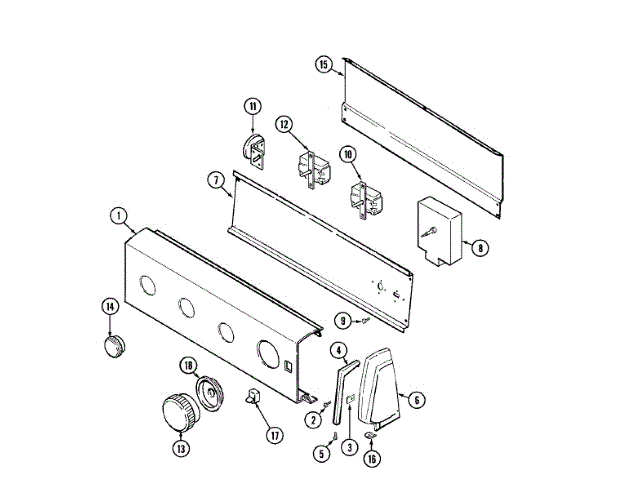 15
11
12
10
7
1
8
9
14
4
18
6
2
17
13
5
3
16