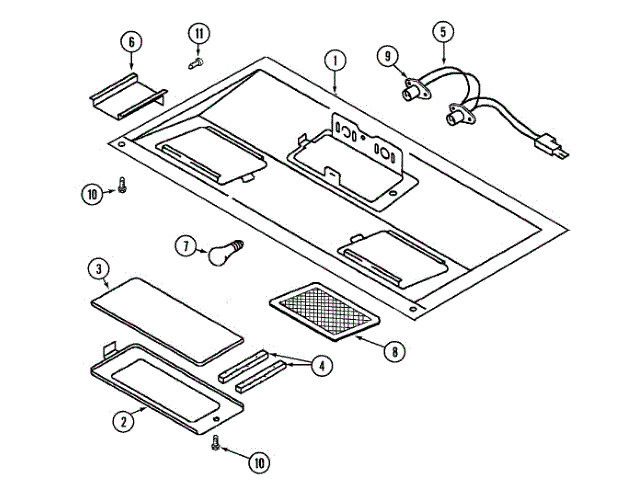 6
11
1
9
5
10
7
3
8
4
2
10