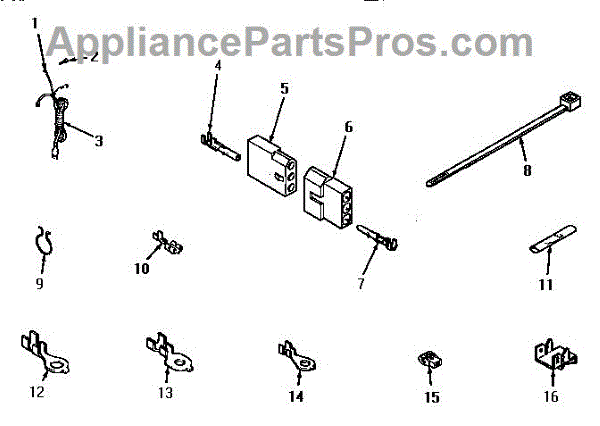 AppliancePartsPros.com

1
2
3
4
5
6
8
9
10
7
11
12
13
14
15
16