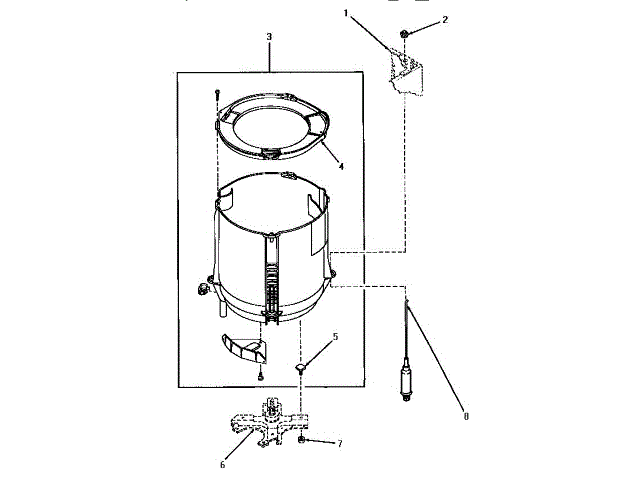 1
2
3
4
5
6
7
8