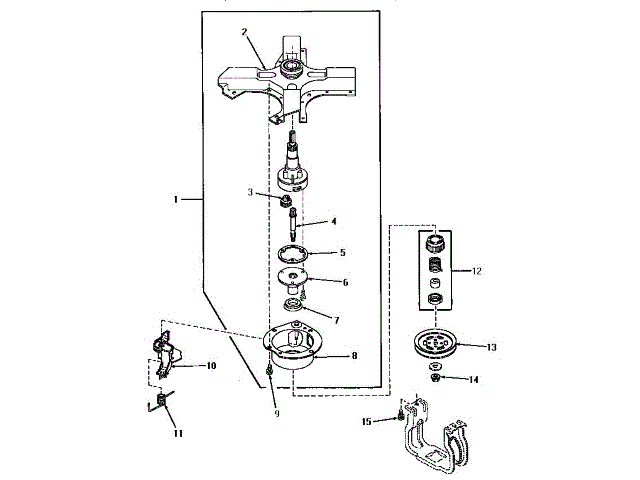 2
1
3
4
5
6
7
8
9
10
11
12
13
14
15