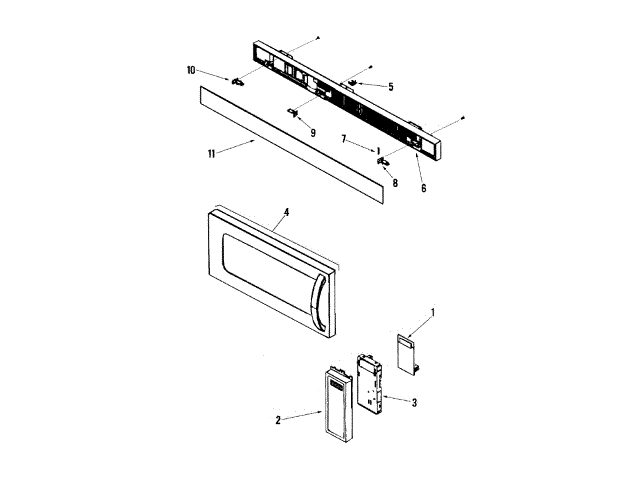 10
5
9
7
11
8
6
4
1
3
2