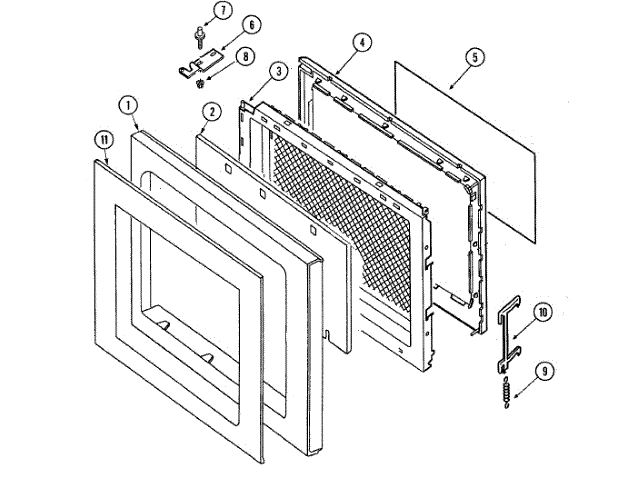 7
6
8
4
5
3
1
2
11
10
9