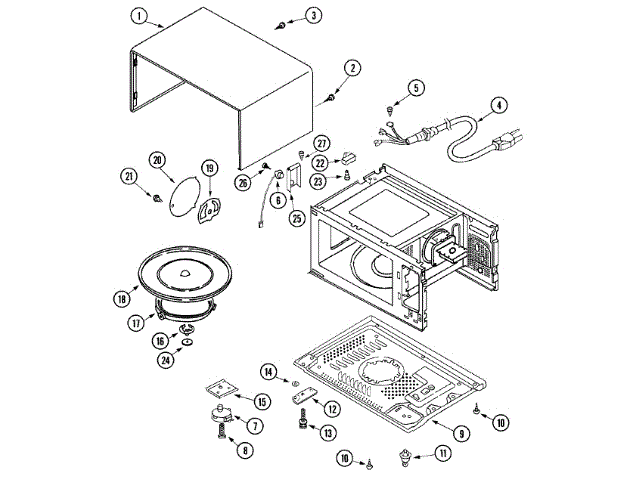 1
3
2
5
4
27
22
23
26
6
25
20
19
21
18
17
16
24
14
15
12
7
13
8
9
10
10
11