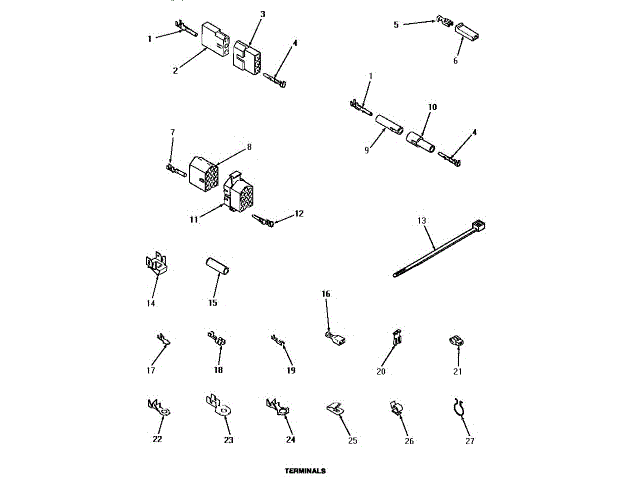 1
2
3
4
5
6
1
10
9
4
7
8
11
12
13
14
15
16
17
18
19
20
21
22
23
24
25
26
27

TERMINALS