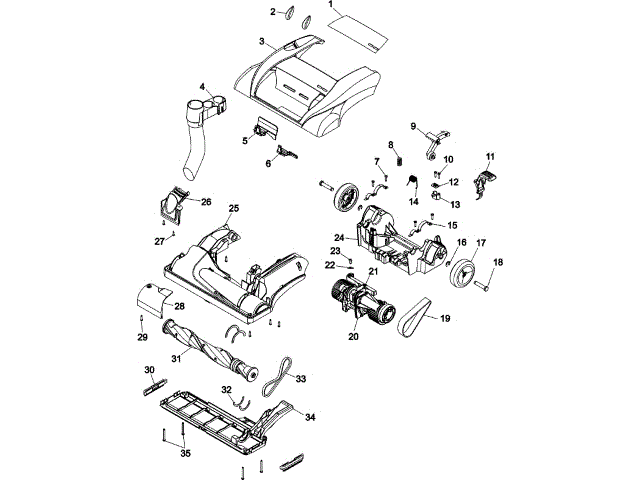 1
2
3
4
5
6
7
8
9
10
11
12
13
14
15
16
17
18
19
20
21
22
23
24
25
26
27
28
29
30
31
32
33
34
35