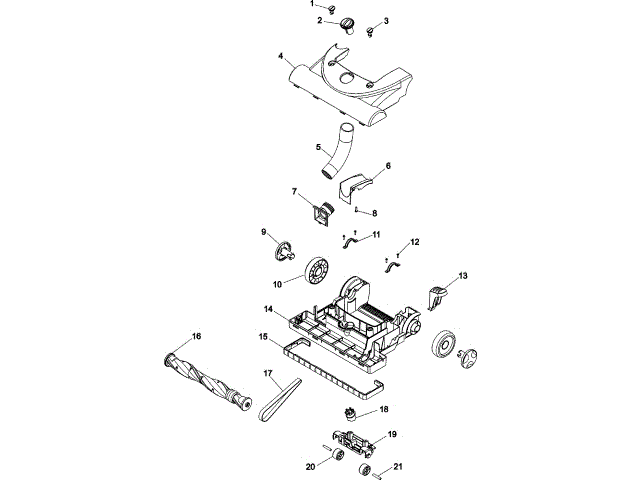 1
2
3
4
5
6
7
8
9
11
12
10
13
14
15
16
17
18
19
20
21