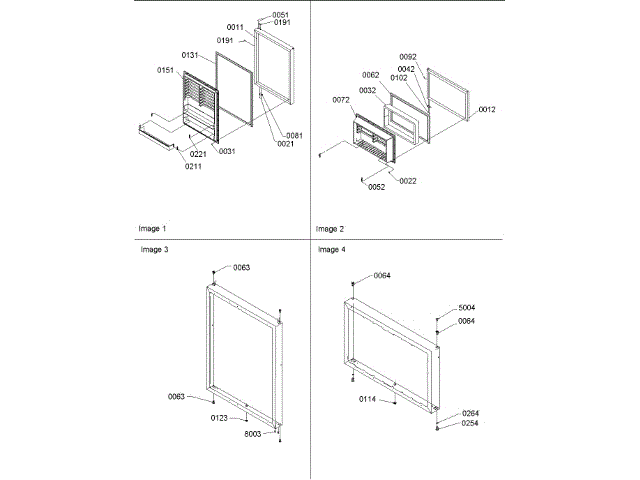 0051
0191
0011
0191
0131
0151
0081
0021
0221
0031
0211

Image 1

0092
0042
0062
0102
0032
0072
0012
0022
0052

Image 2

Image 3

0063
0063
0123
8003

Image 4

0064
5004
0064
0114
0264
0254