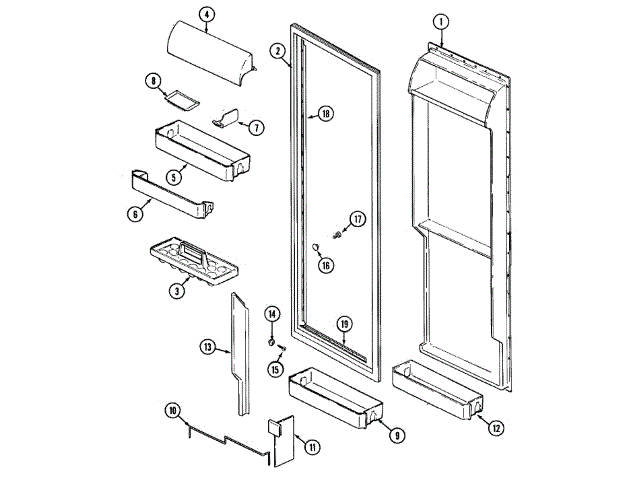 4
1
2
8
18
7
5
6
17
16
3
14
19
13
15
10
9
12
11