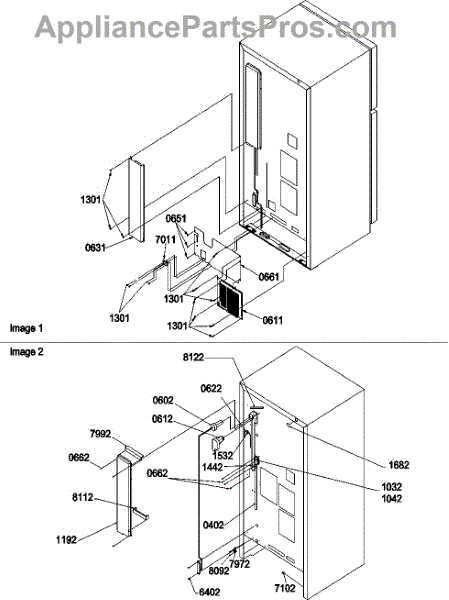 AppliancePartsPros.com

1301
0631
0651
7011
0661
1301
1301
1301
0611
Image 1

Image 2
8122
0622
0602
0612
7992
0662
1532
1442
1682
0662
1032
1042
8112
0402
1192
8092
7972
6402
7102