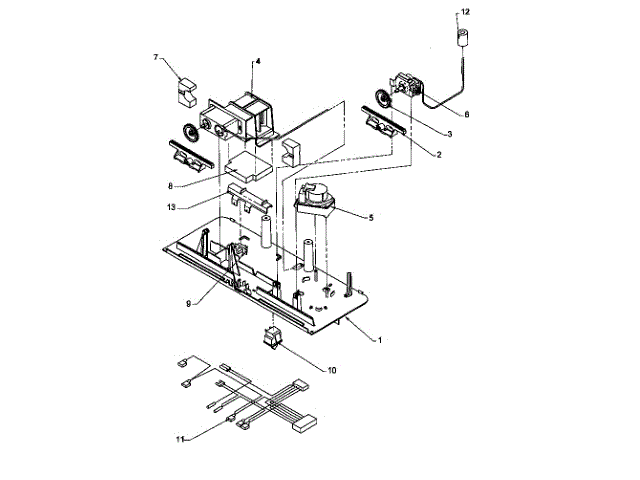 12
7
4
6
3
2
8
13
5
9
1
10
11