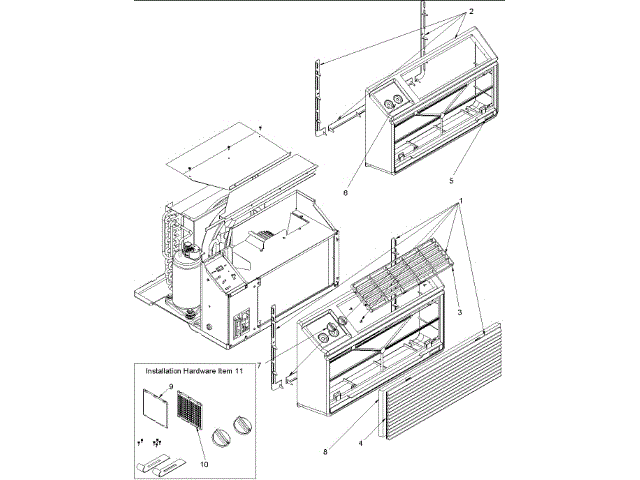 2
6
5
1
3
7
Installation Hardware Item 11
9
10
8
4