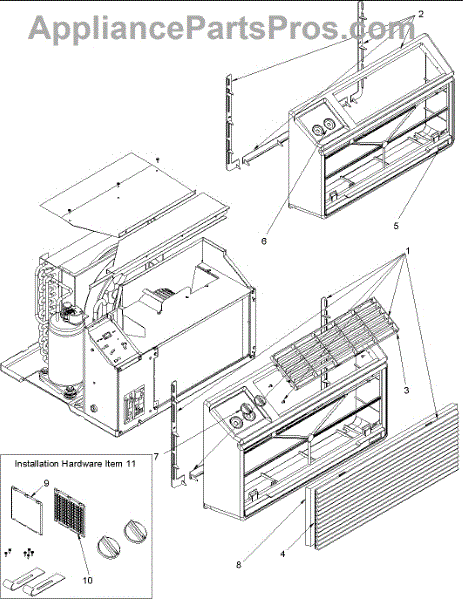 AppliancePartsPros.com

2

6

5

1

3

7

Installation Hardware Item 11

9

10

8

4