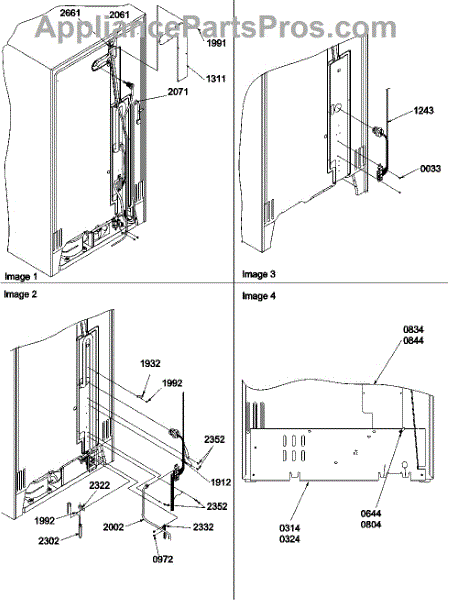 AppliancePartsPros.com

2661
2061
1991
1311
2071
Image 1

1243
0033
Image 3

Image 2
1932
1992
2352
1912
2352
2322
1992
2002
2332
2302
0972

Image 4
0834
0844
0644
0804
0314
0324