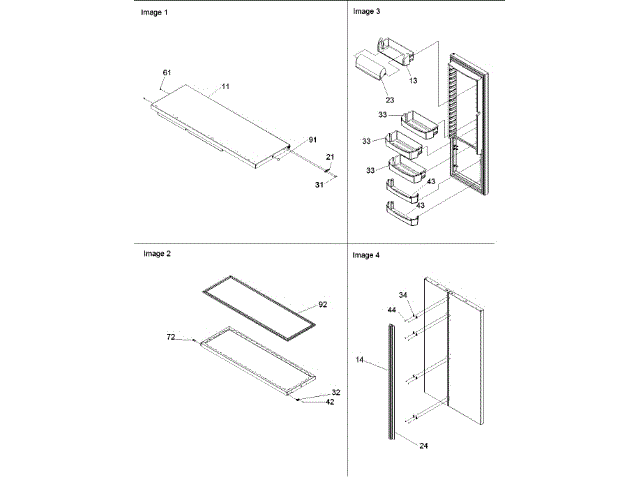 Image 1

61
11
91
21
31

Image 3

13
23
33
33
33
43
43

Image 2

92
72
32
42

Image 4

34
44
14
24