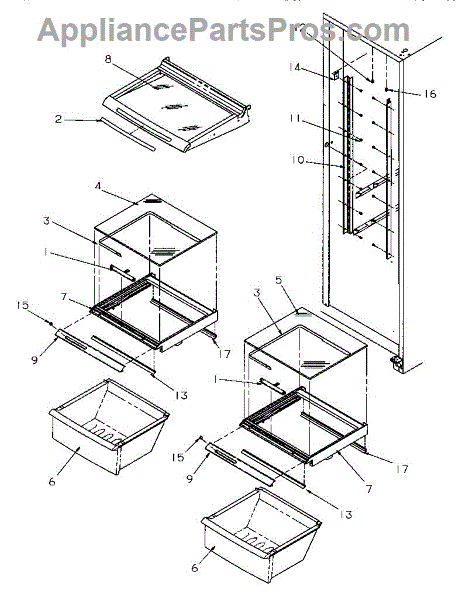 AppliancePartsPros.com

8
2
14
16
11
10
4
3
1
7
15
9
17
13
6
5
3
1
15
9
17
7
13
6