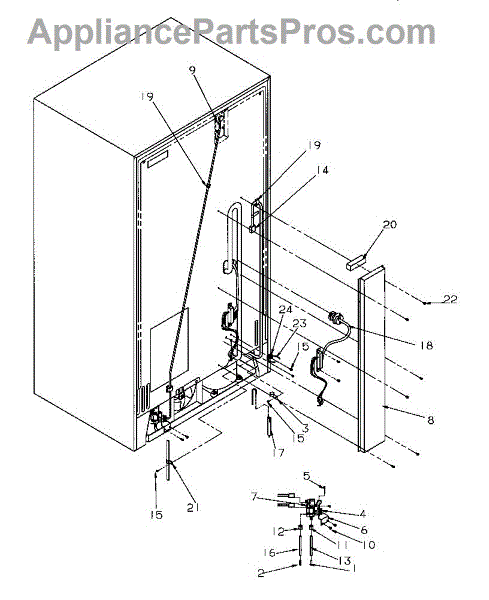 AppliancePartsPros.com

9
19
19
14
20
22
24
23
15
18
8
3
15
17
15
21
5
7
4
6
10
12
11
16
13
2
1