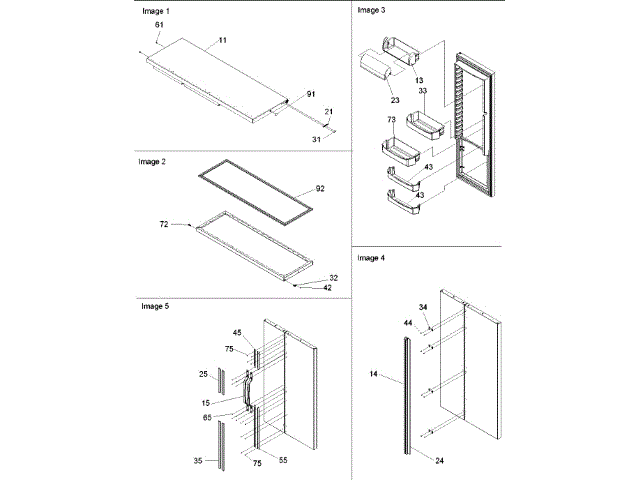 Image 1
61
11
91
21
31

Image 2
92
72
32
42

Image 5
45
75
25
15
65
35
75
55

Image 3
13
23
33
73
43
43

Image 4
34
44
14
24