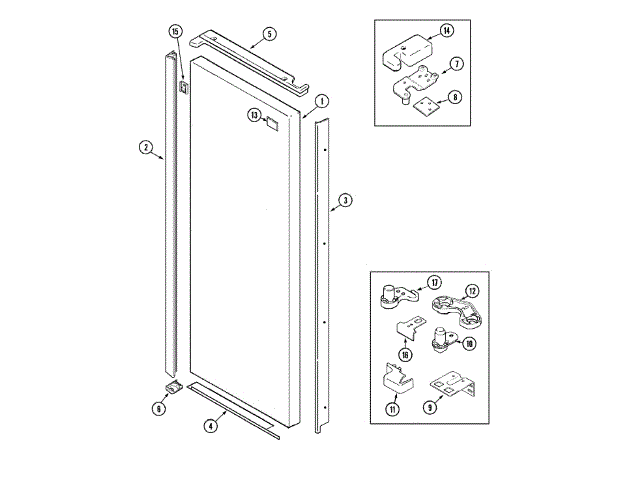 15
5
1
13
2
3
6
4
14
7
8
17
12
16
10
11
9