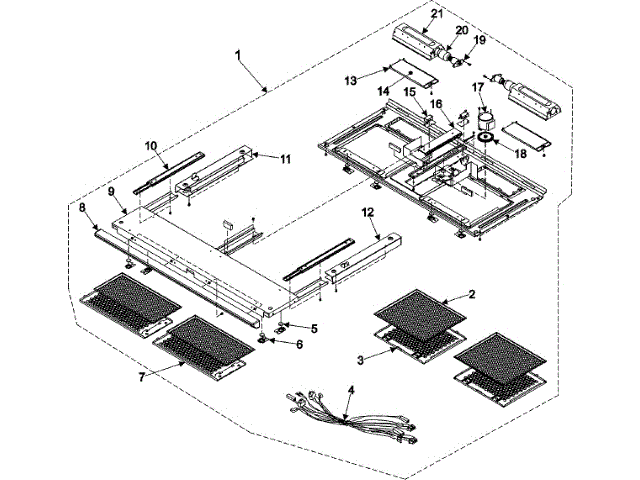 21
20
19
1
13
14
15
16
17
18
10
11
9
8
12
2
5
6
3
7
4