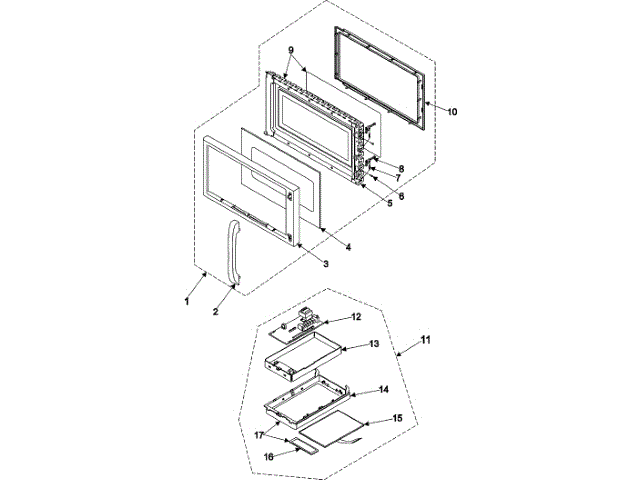 9
10
8
7
6
5
4
3
1
2
12
13
11
14
15
17
16