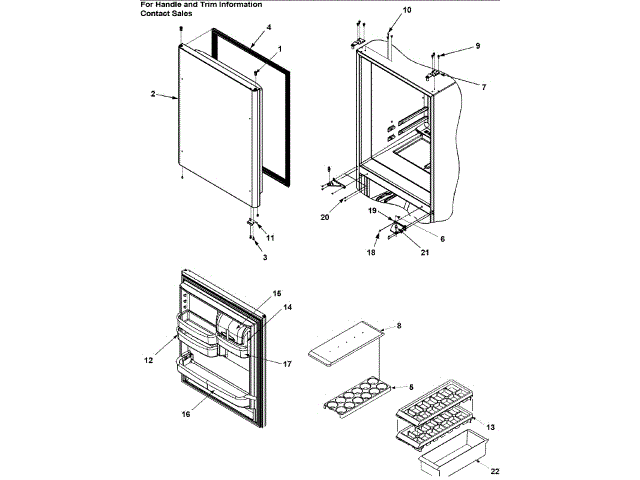 For Handle and Trim Information
Contact Sales

4
1
2
11
3
10
9
7
20
19
6
18
21
15
14
12
17
16
8
5
13
22