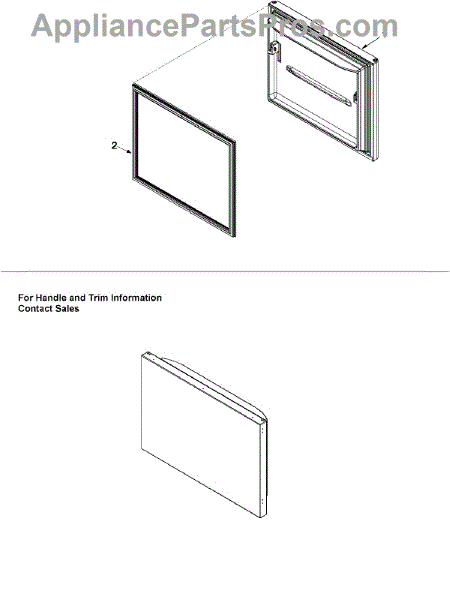 AppliancePartsPros.com

2

For Handle and Trim Information
Contact Sales