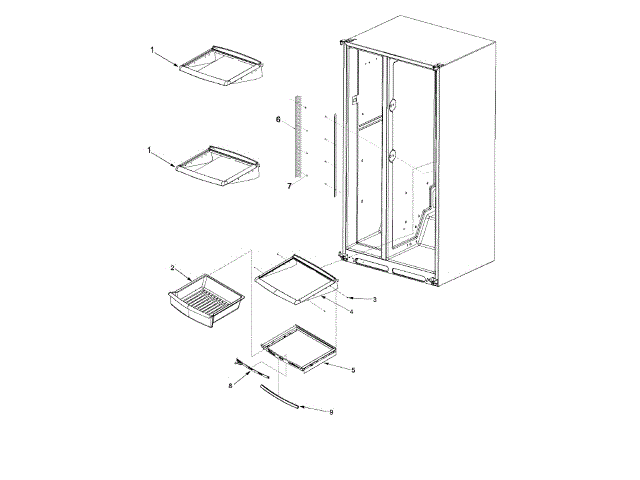 1
6
1
7
2
3
4
5
8
9