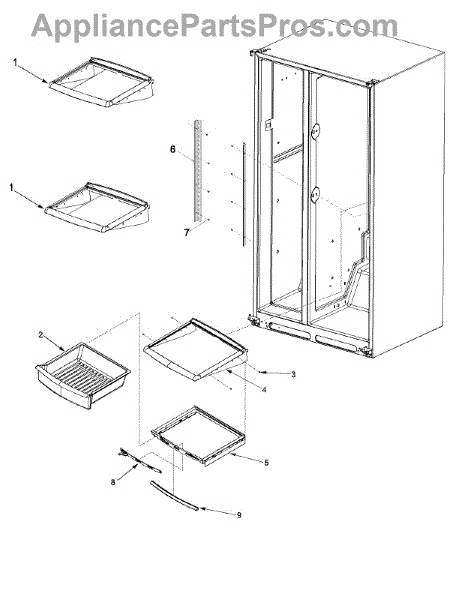 AppliancePartsPros.com

1

6

1

7

2

3

4

5

8

9