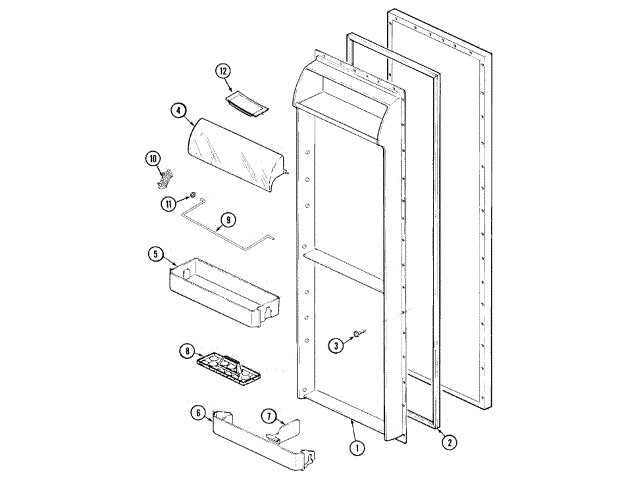 12
4
10
11
9
5
3
8
6
7
1
2