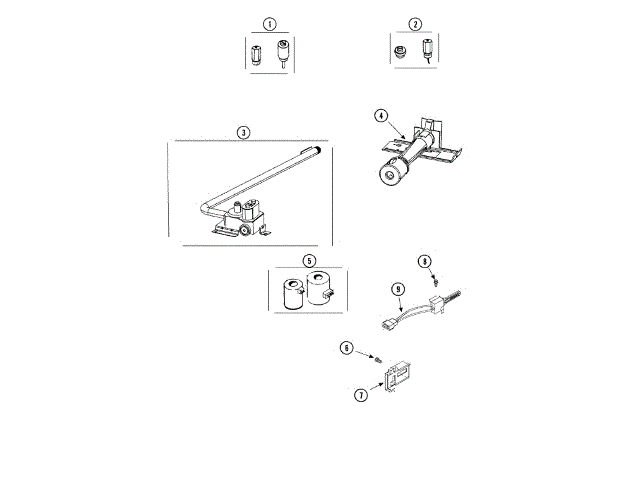 1
2
3
4
5
8
9
6
7