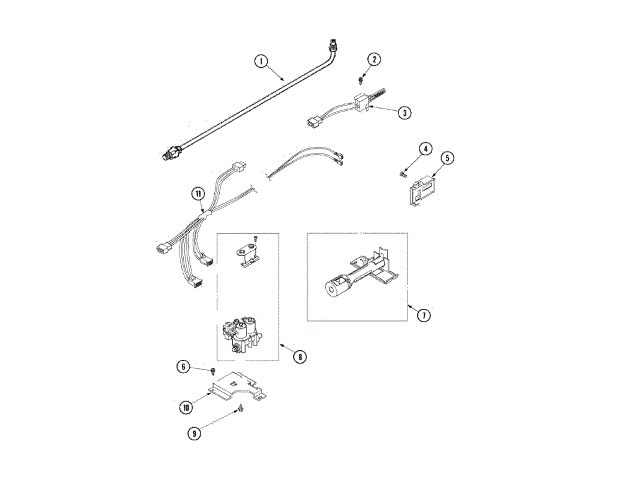 1
2
3
4
5
11
7
8
6
10
9