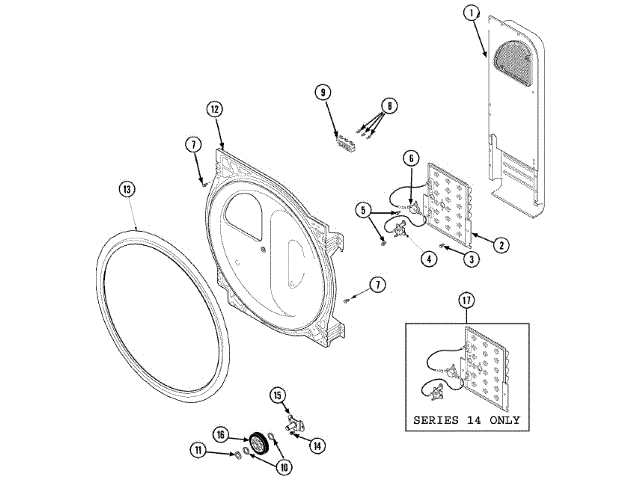 1
9
8
12
7
6
13
5
2
4
3
7
17
SERIES 14 ONLY
15
16
14
11
10