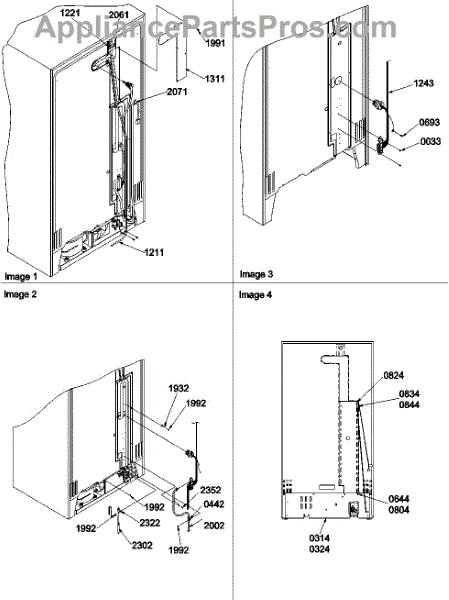 AppliancePartsPros.com

1221
2061
1991
1311
2071
1211
Image 1

1243
0693
0033
Image 3

Image 2
1932
1992
2352
0442
1992
2322
2002
1992
2302
1992

Image 4
0824
0834
0844
0644
0804
0314
0324