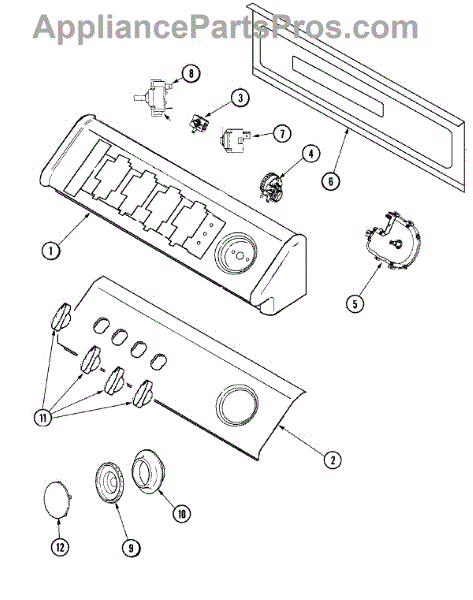 AppliancePartsPros.com

8

3

7

4

6

1

5

11

2

10

12

9