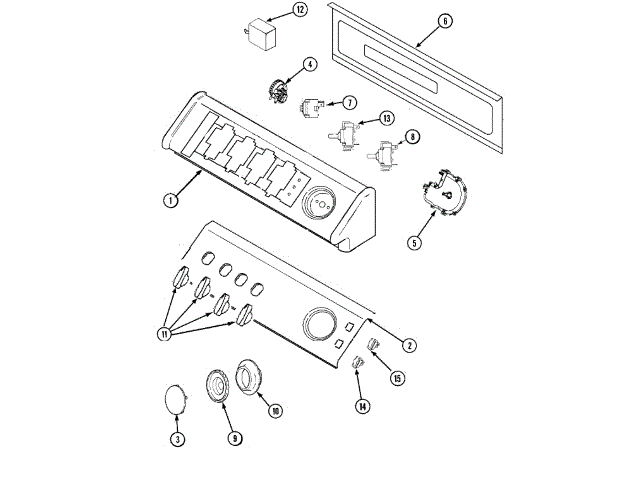 12
6
4
7
13
8
1
5
11
2
15
14
3
9
10