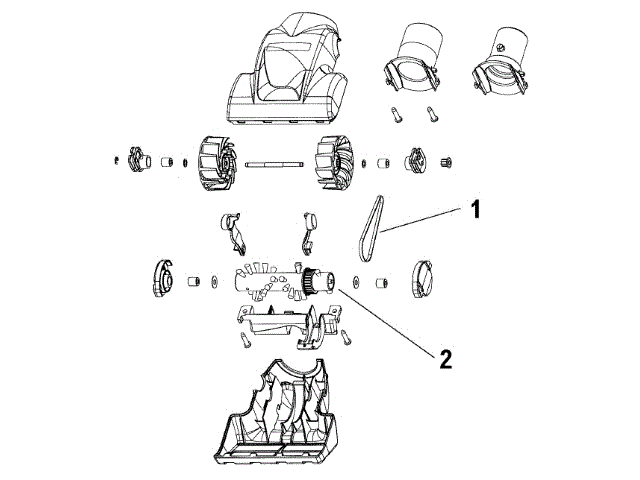 1

2