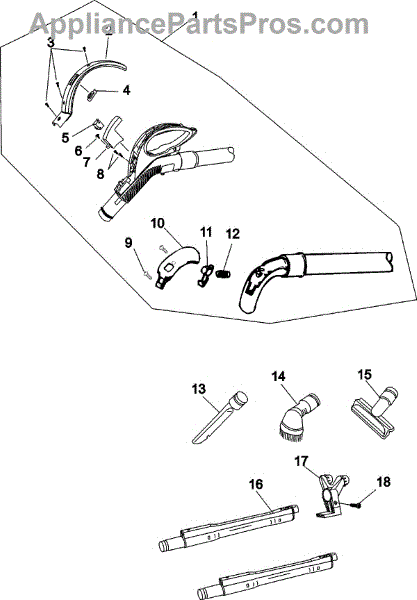 AppliancePartsPros.com

1
2
3
4
5
6
7
8
9
10
11
12
13
14
15
16
17
18