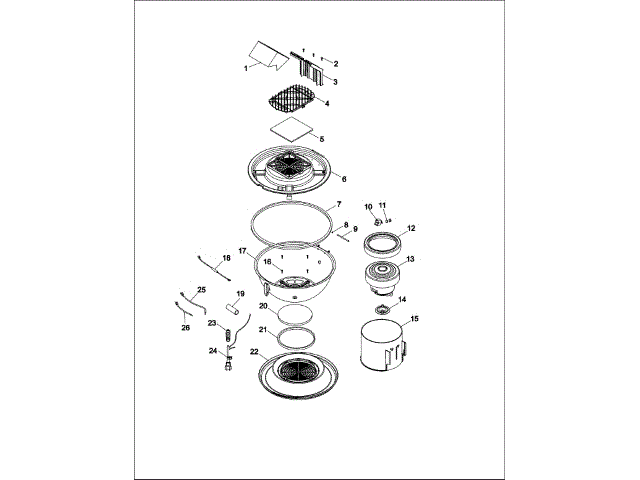 1
2
3
4
5
6
7
8
9
10
11
12
13
14
15
16
17
18
19
20
21
22
23
24
25
26