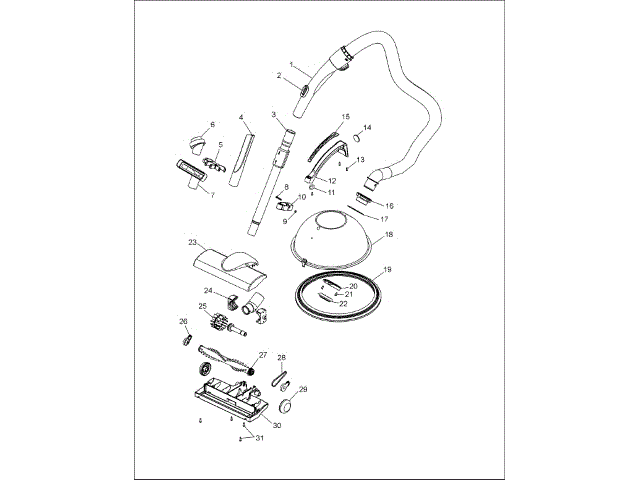 1
2
3
4
6
5
7
15
14
13
12
11
8
10
9
16
17
18
23
19
20
21
22
24
25
26
27
28
29
30
31