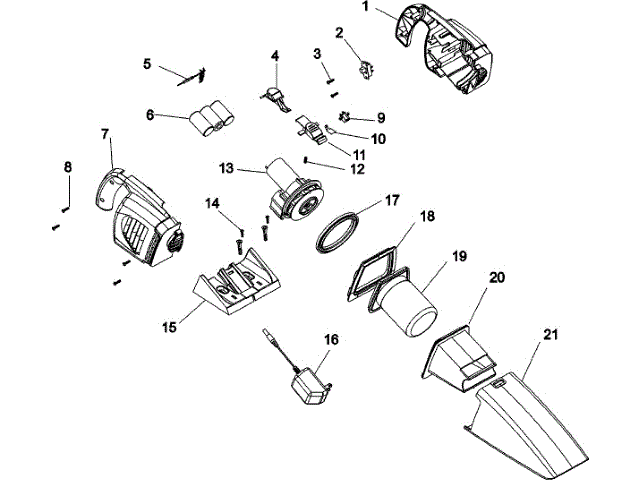 1
2
3
4
5
6
7
8
9
10
11
12
13
14
15
16
17
18
19
20
21