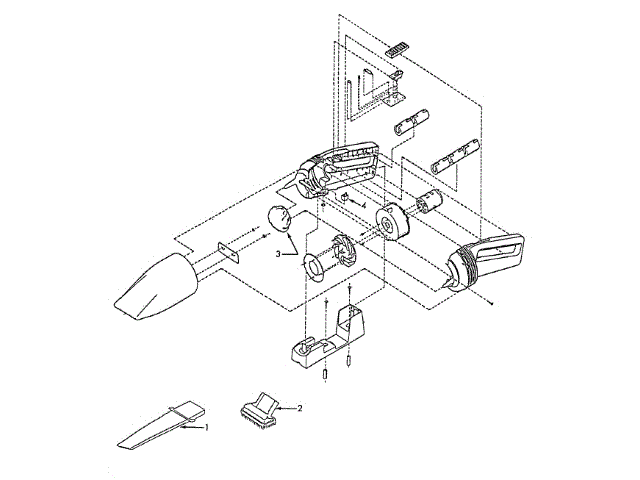 3

2

1