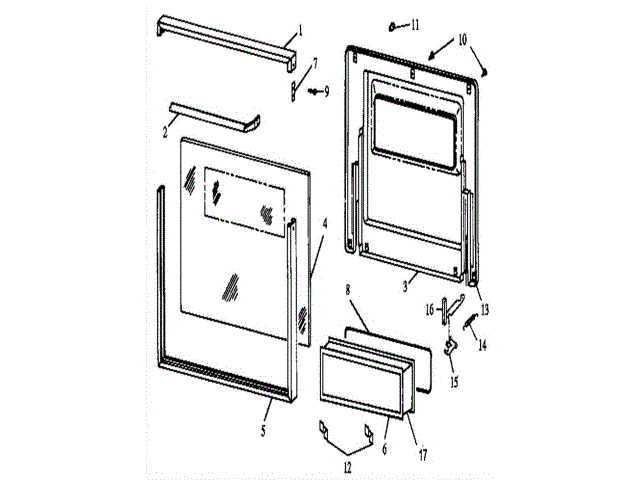 1
11
10
7
9
2
4
3
8
16
13
14
15
5
6
17
12