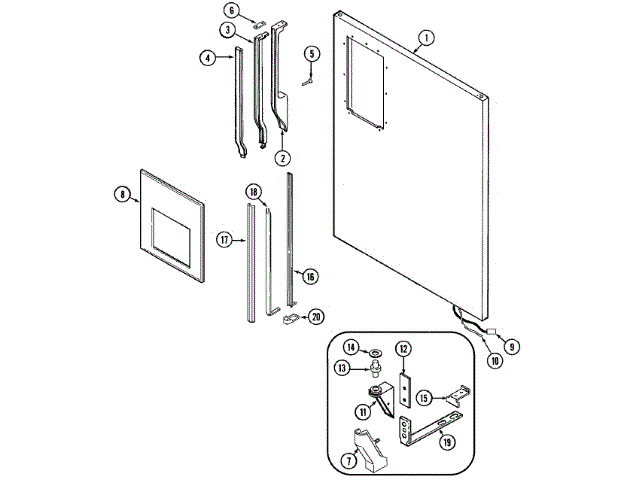 6
3
4
5
1
2
8
18
17
16
20
9
10
14
12
13
15
11
19
7