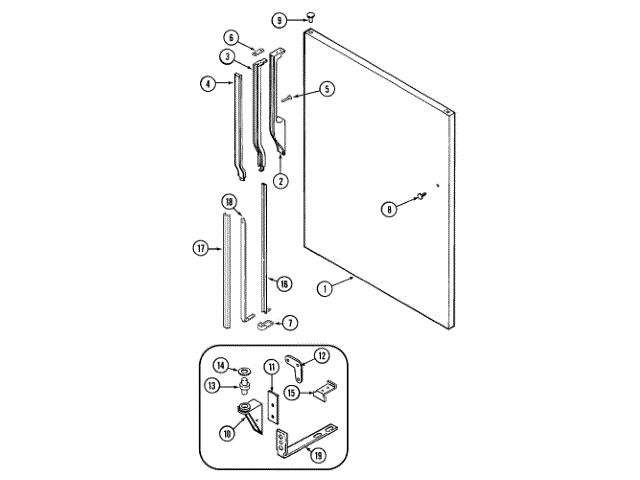 9
6
3
4
5
2
8
18
17
16
1
7
14
11
12
13
15
10
19