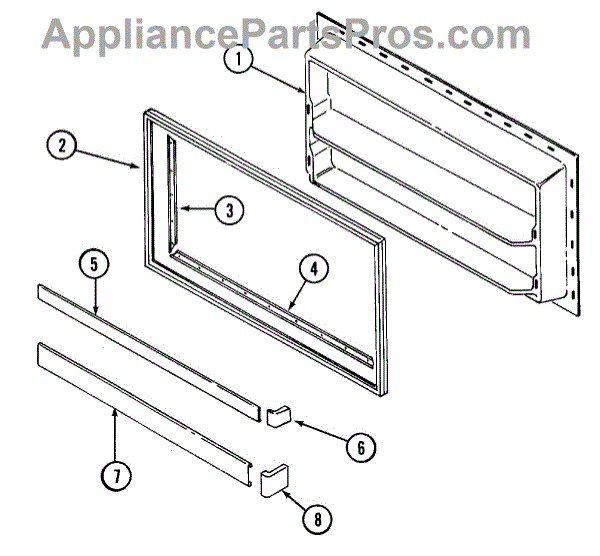 AppliancePartsPros.com

1
2
3
4
5
6
7
8