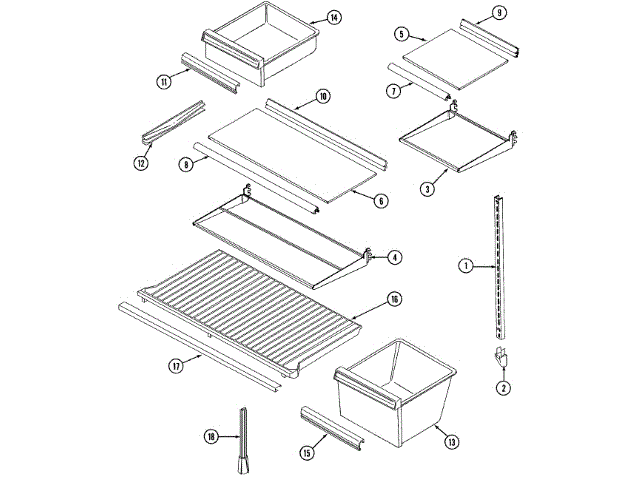 14
9
5
11
7
10
12
8
3
6
4
1
16
17
2
18
15
13