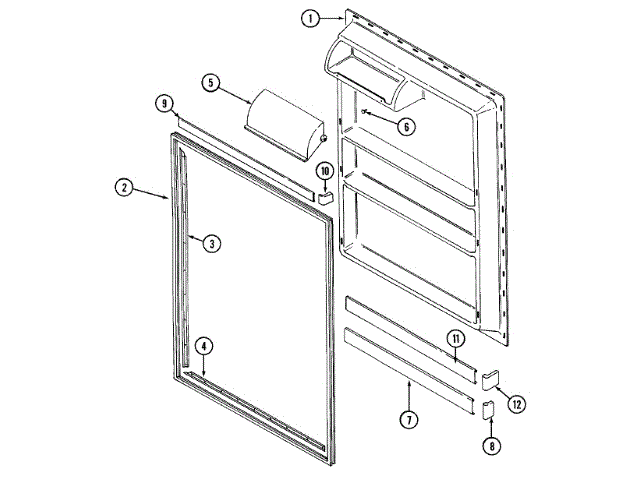 1
5
9
6
10
2
3
4
11
12
7
8