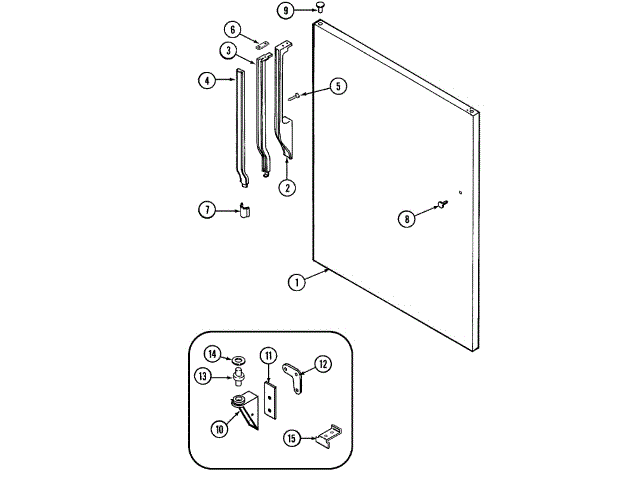 9
6
3
4
5
2
7
8
1
14
11
12
13
10
15