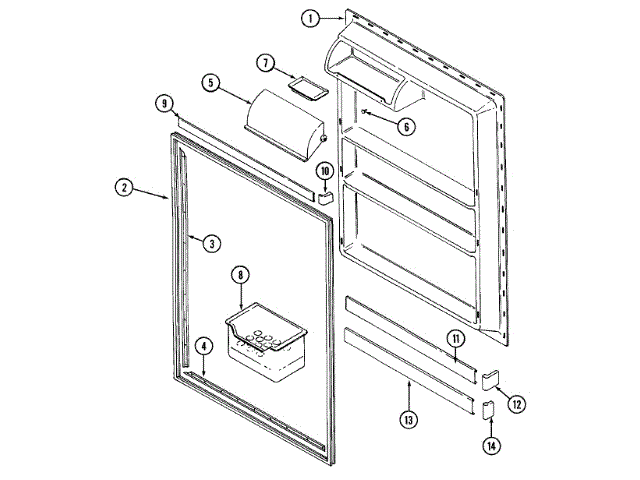 1
7
5
9
6
10
2
3
8
4
11
12
13
14